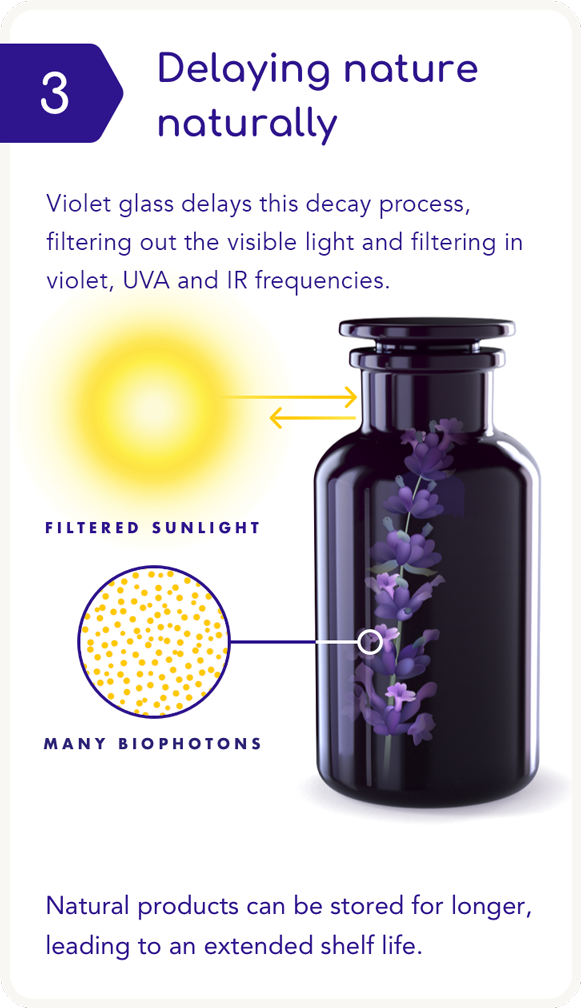 3

Delaying nature naturally

Violet glass delays this decay process, filtering out the visible light and filtering in violet, UVA and IR frequencies.

FILTERED SUNLIGHT

MANY BIOPHOTONS

Natural products can be stored for longer, leading to an extended shelf life.